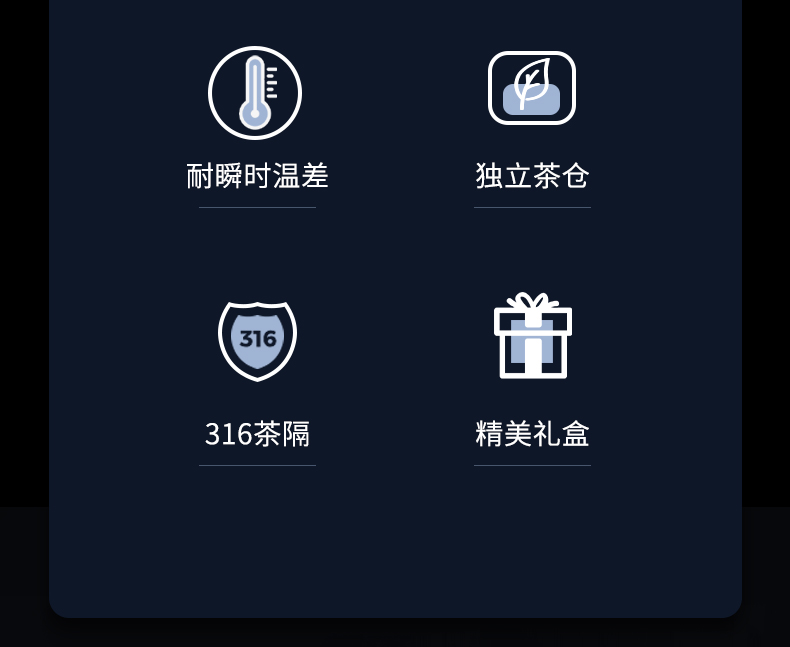 耐瞬时温差

独立茶仓

316

316茶隔

精美礼盒